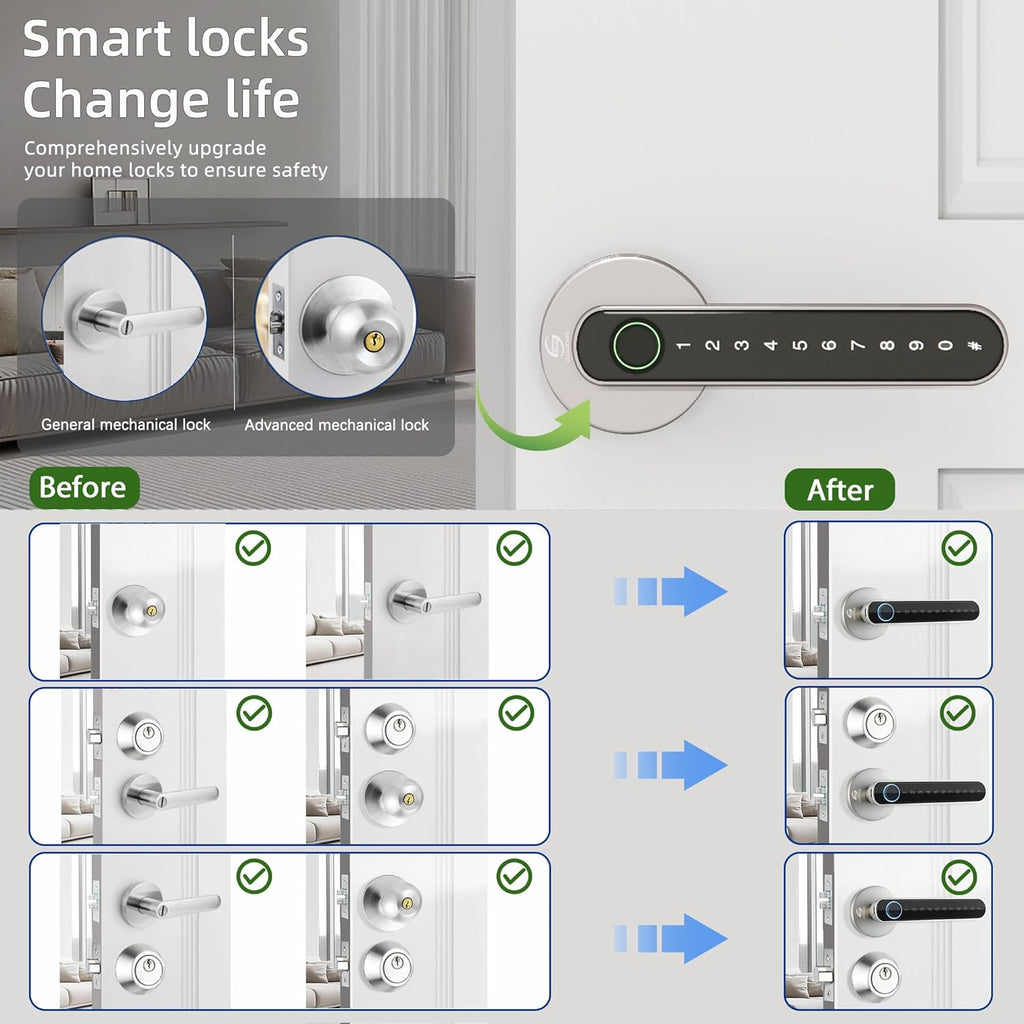 Smart locks
Change life

Comprehensively upgrade your home locks to ensure safety

General mechanical lock

Advanced mechanical lock

1 2 3 4 5 6 7 8 9 0 #

Before

After